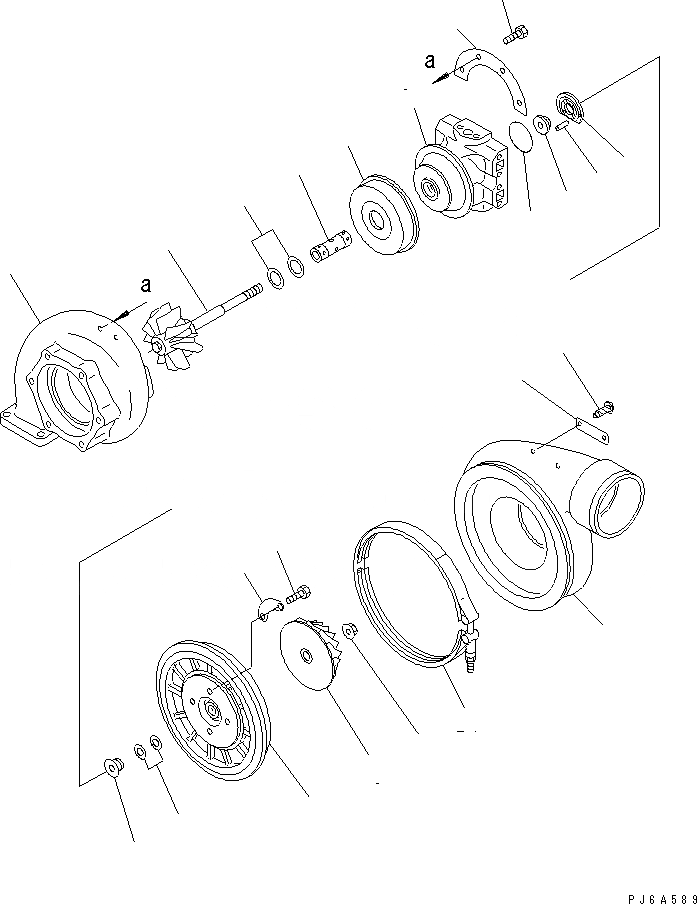 a

a

PJ6A589