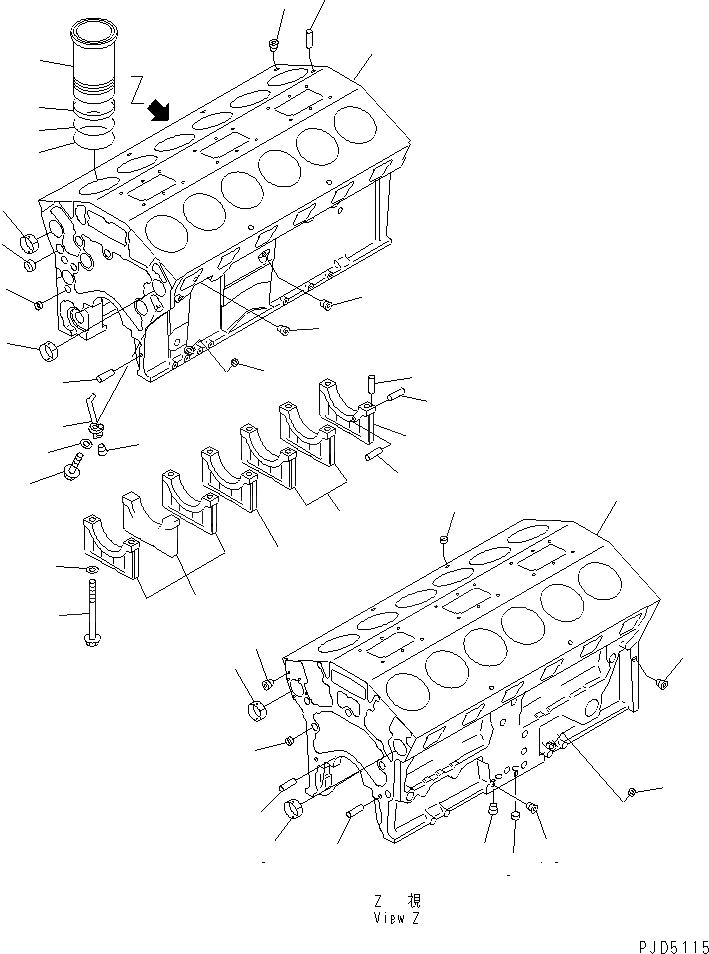 Z

Z 視
View Z

PJD5115