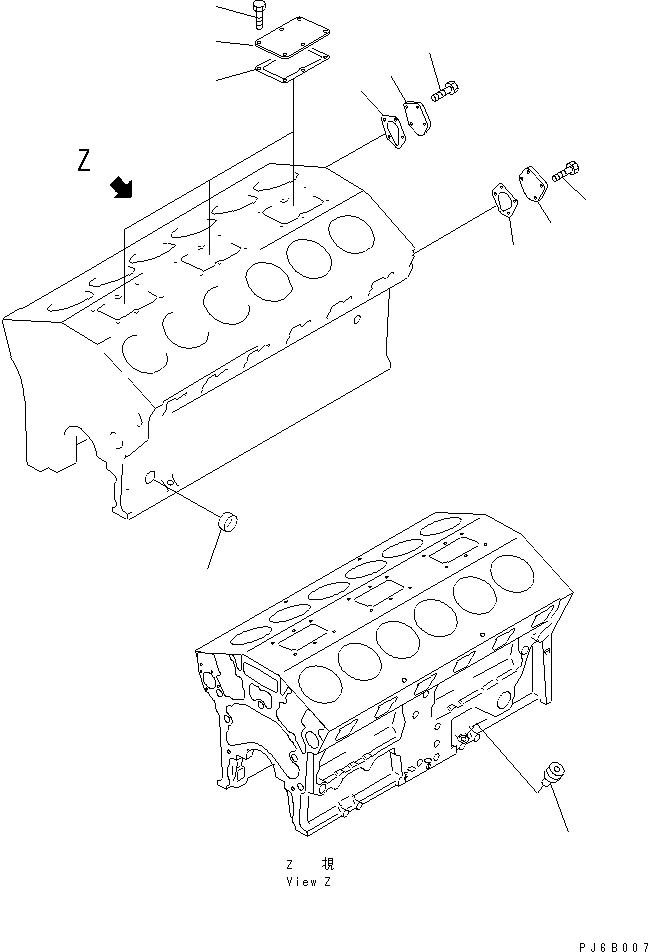 Z

Z 視
View Z

PJ6B007