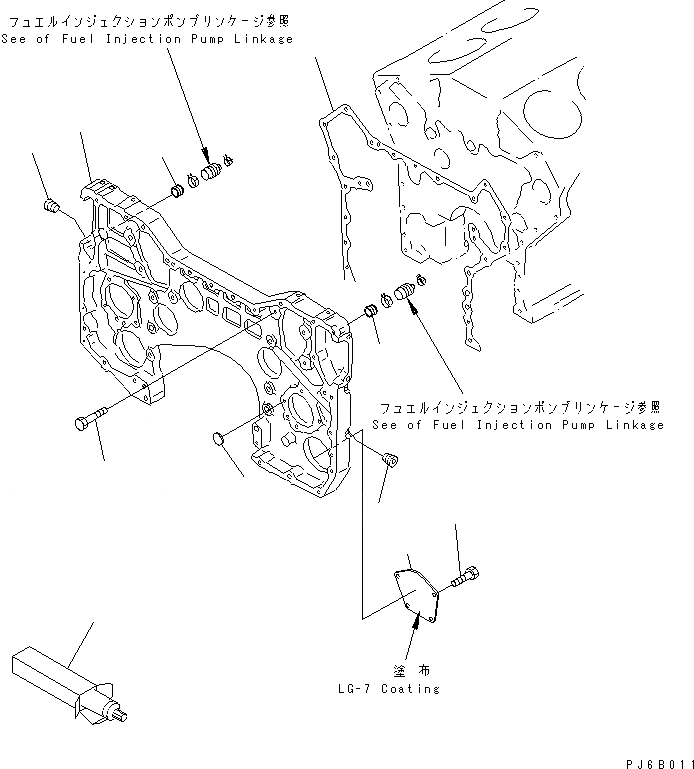 フュエルインジェクションポンプリンケージ参照
See of Fuel Injection Pump Linkage

フュエルインジェクションポンプリンケージ参照
See of Fuel Injection Pump Linkage

塗布
LG-7 Coating

PJ6B011