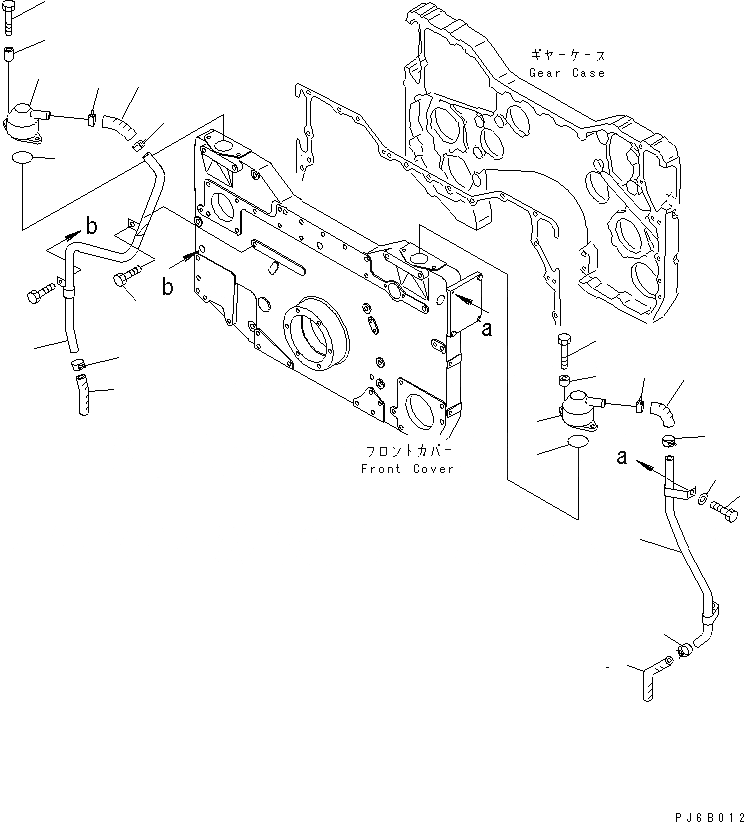 ギヤーケース
Gear Case

b

b

a

フロントカバー
Front Cover

a

PJ6B012