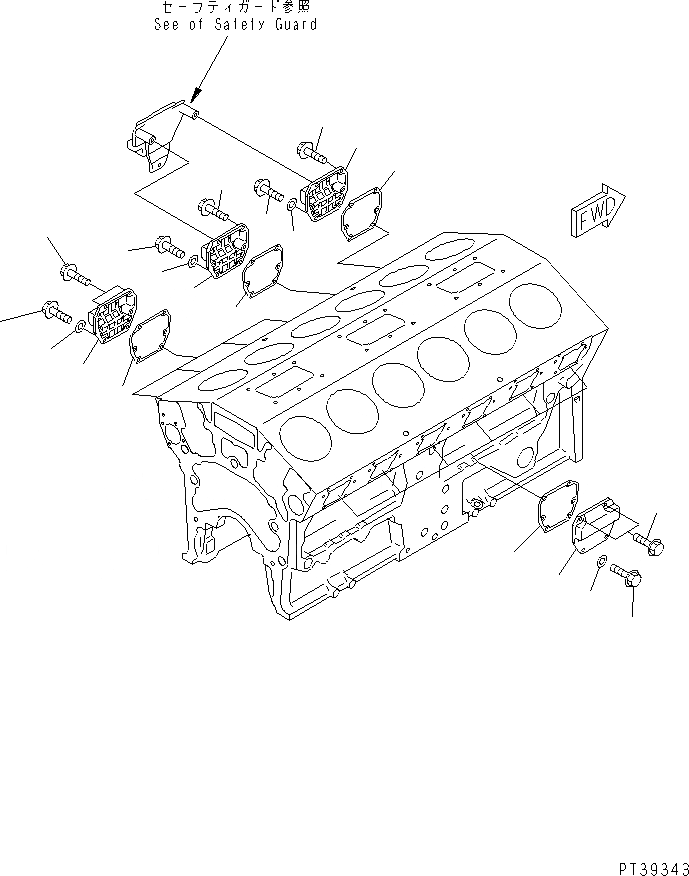 セーフティガード参照
See of Safety Guard

FWD

PT39343