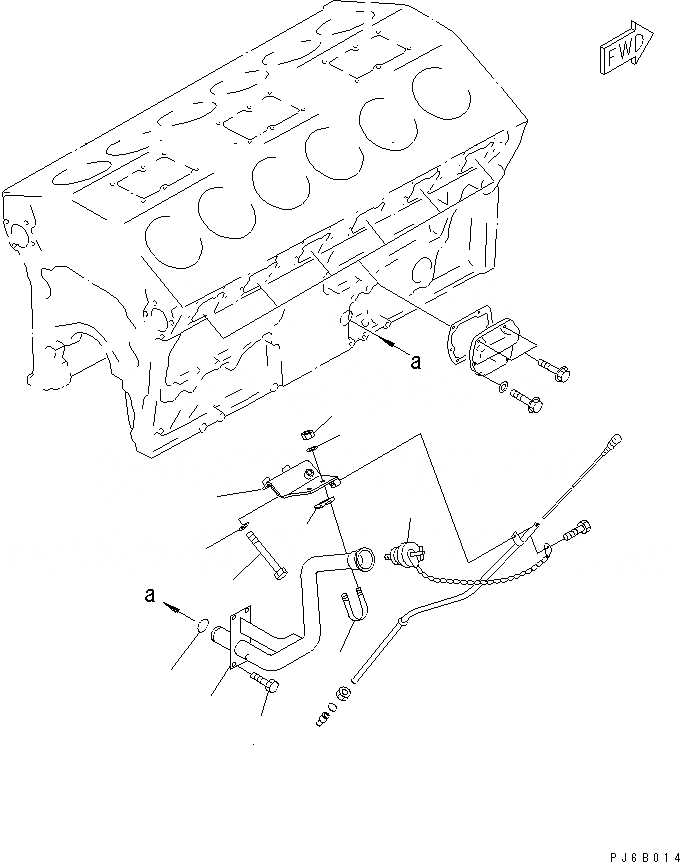 FWD

a

a

PJ6B014