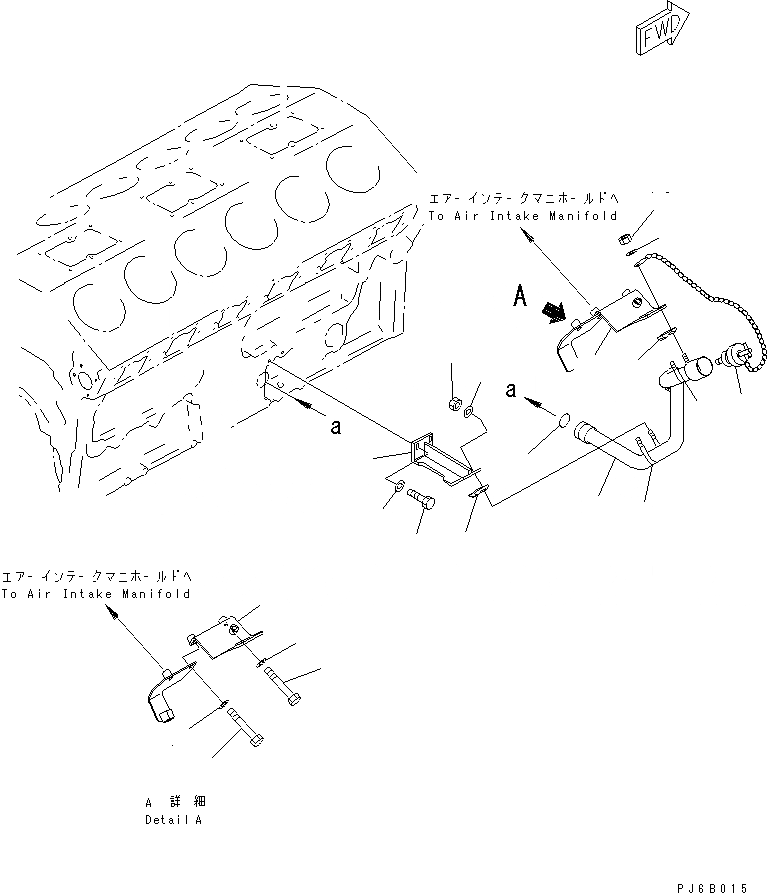 FWD

エアーインテークマニホールドへ
To Air Intake Manifold

A

a

a

エアーインテークマニホールドへ
To Air Intake Manifold

A 詳細
Detail A

PJ6B015