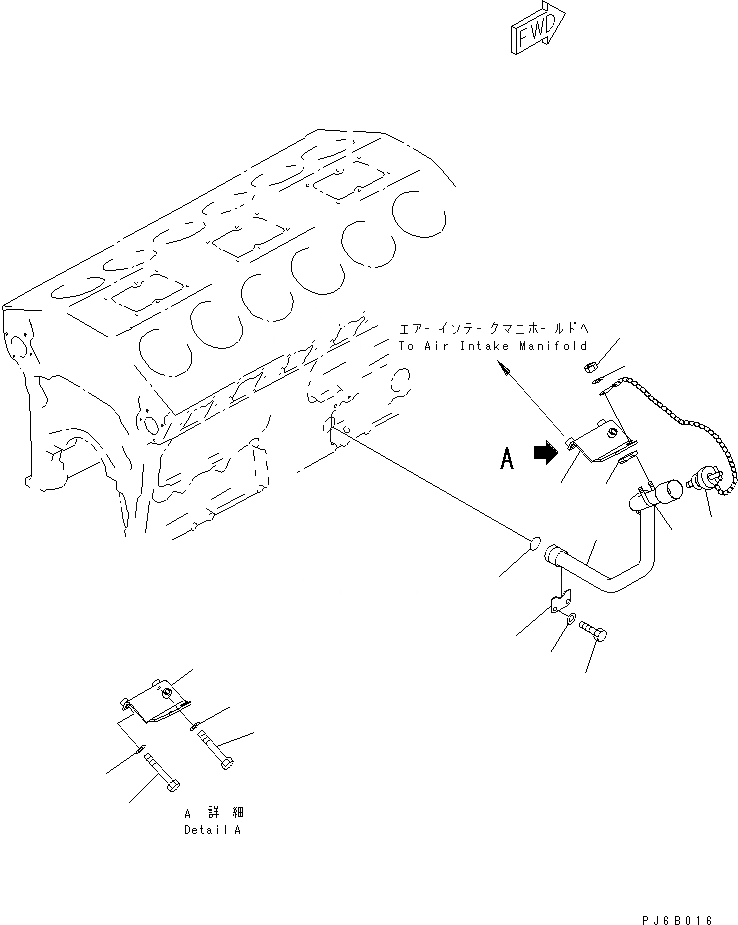 FWD

エアーインテークマニホールドへ
To Air Intake Manifold

A

A 詳細
Detail A

PJ6B016