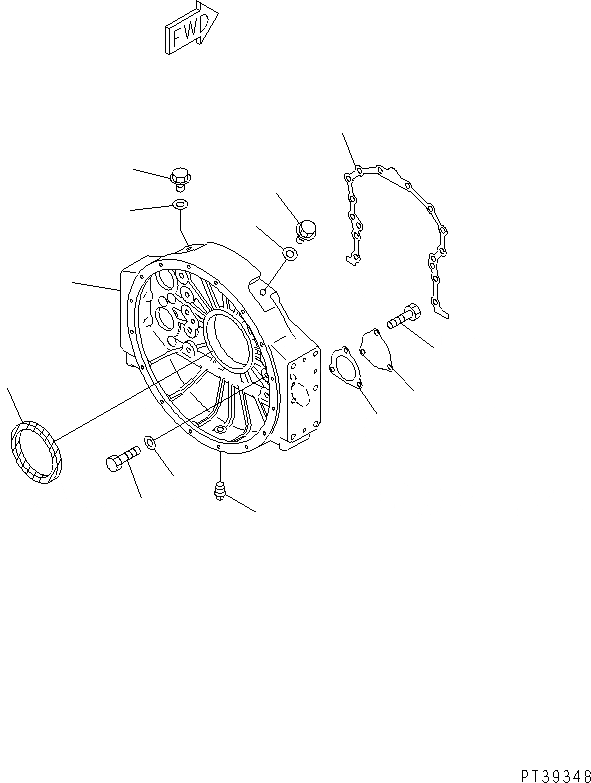 FWD

PT39348