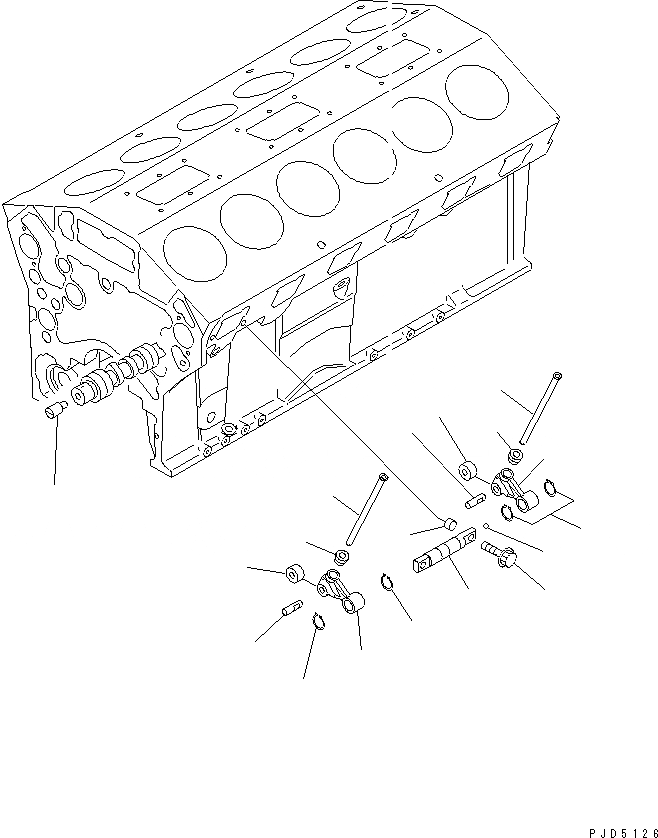 PJD5126