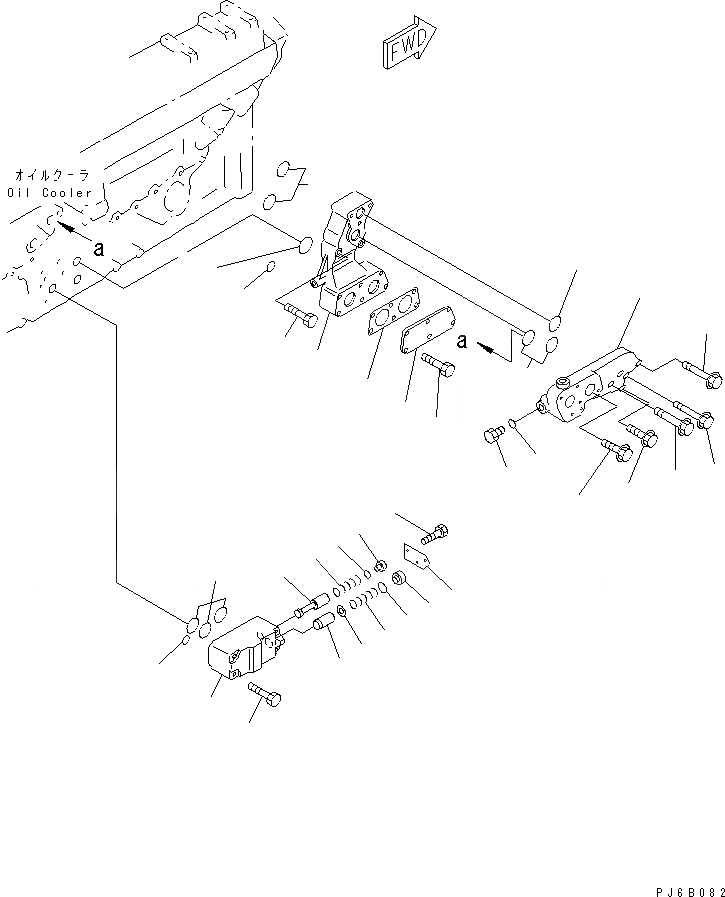 FWD

オイルクーラ
Oil Cooler

a

a

PJ6B082