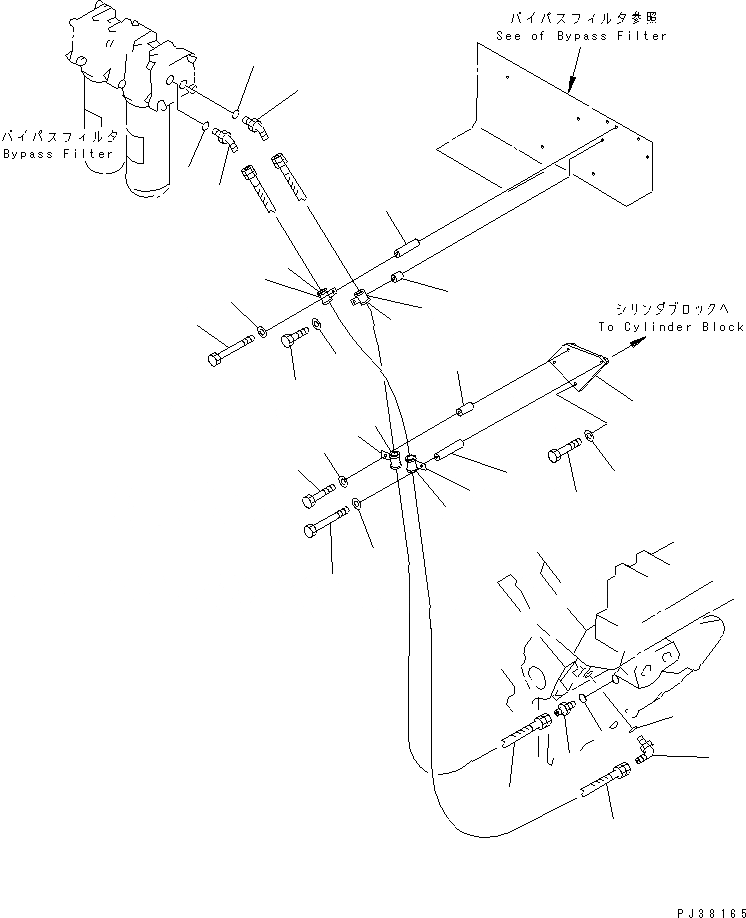 バイパスフィルタ参照
See of Bypass Filter

バイパスフィルタ
Bypass Filter

シリンダブロックへ
To Cylinder Block

PJ38165