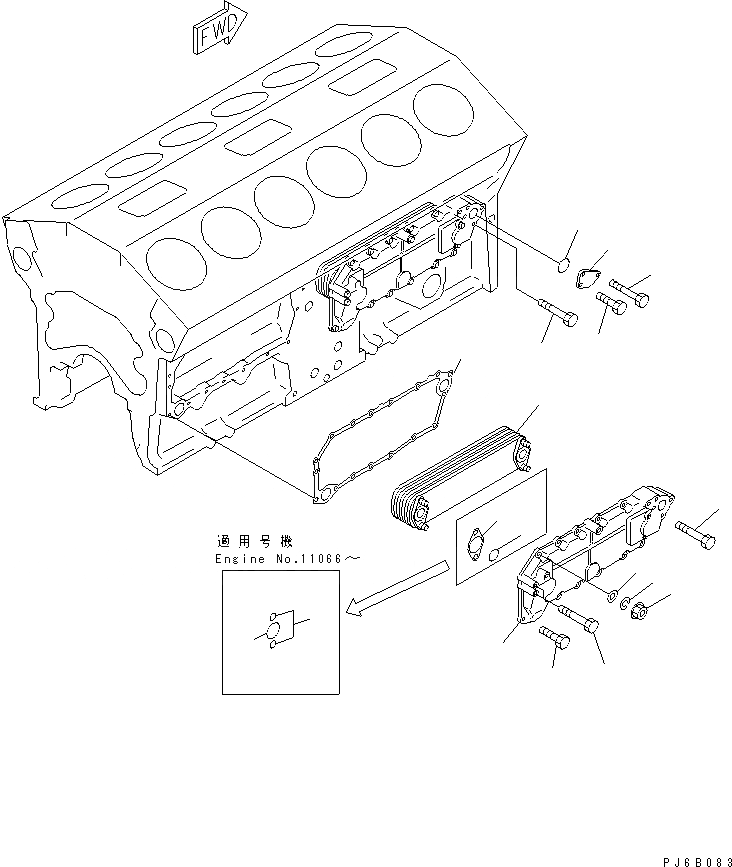 FWD

適用号機
Engine No.11066～

PJ6B083