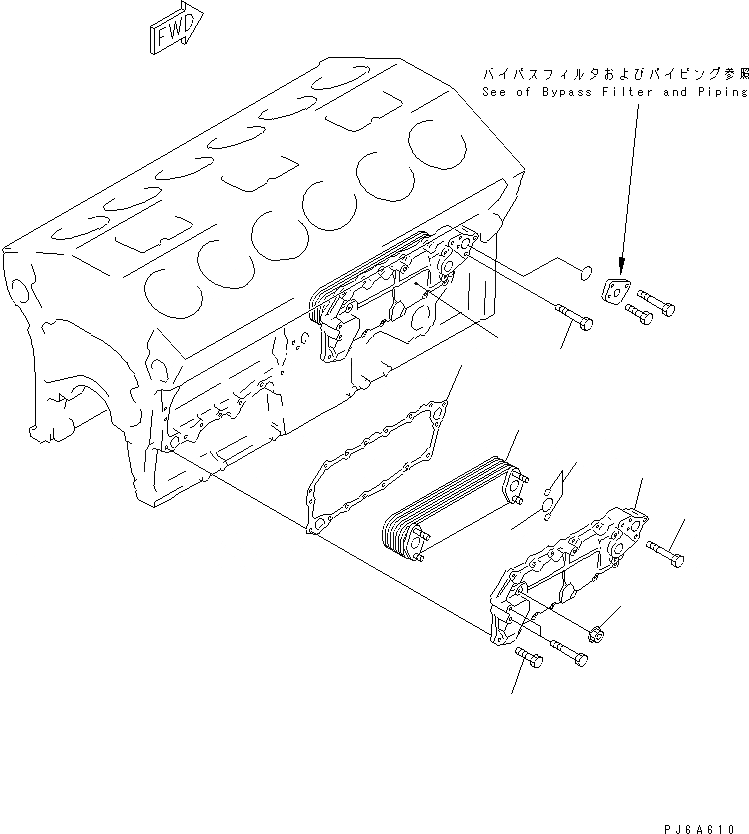 FWD

バイパスフィルタおよびパイピング参照
See of Bypass Filter and Piping

PJ6A610