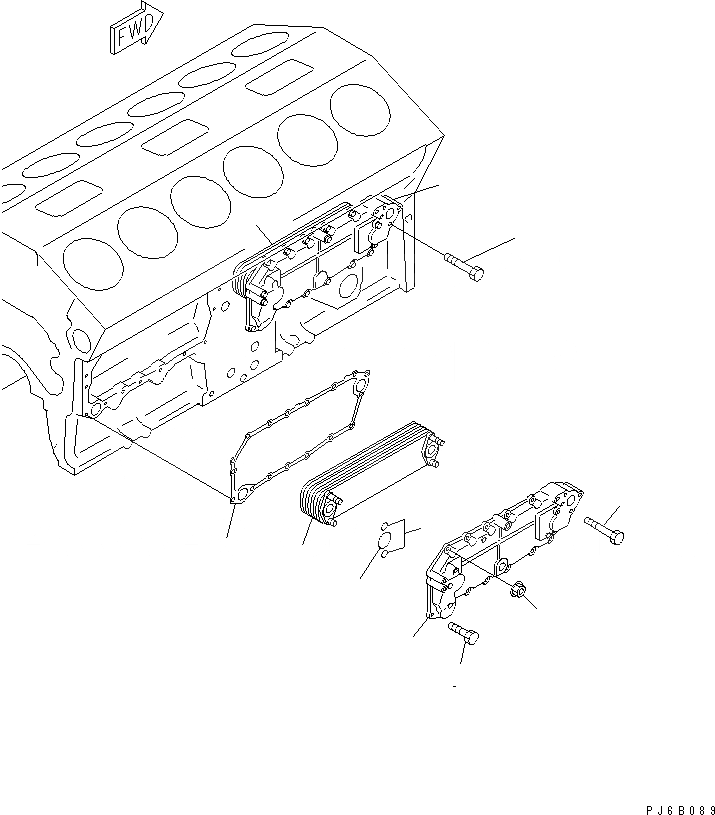 FWD

PJ6B089