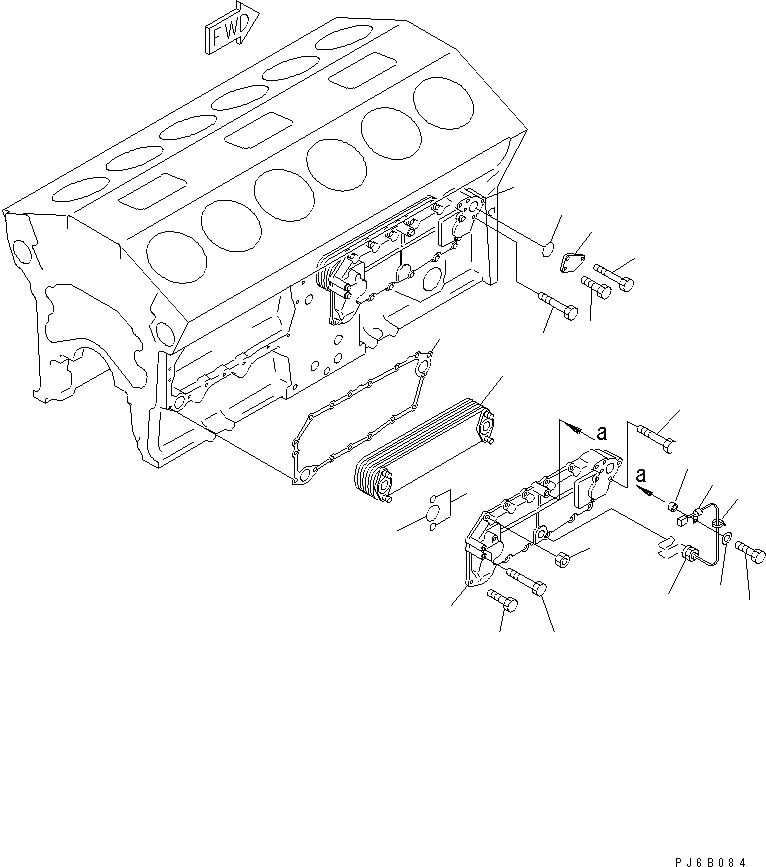 FWD

a

a

PJ6B084