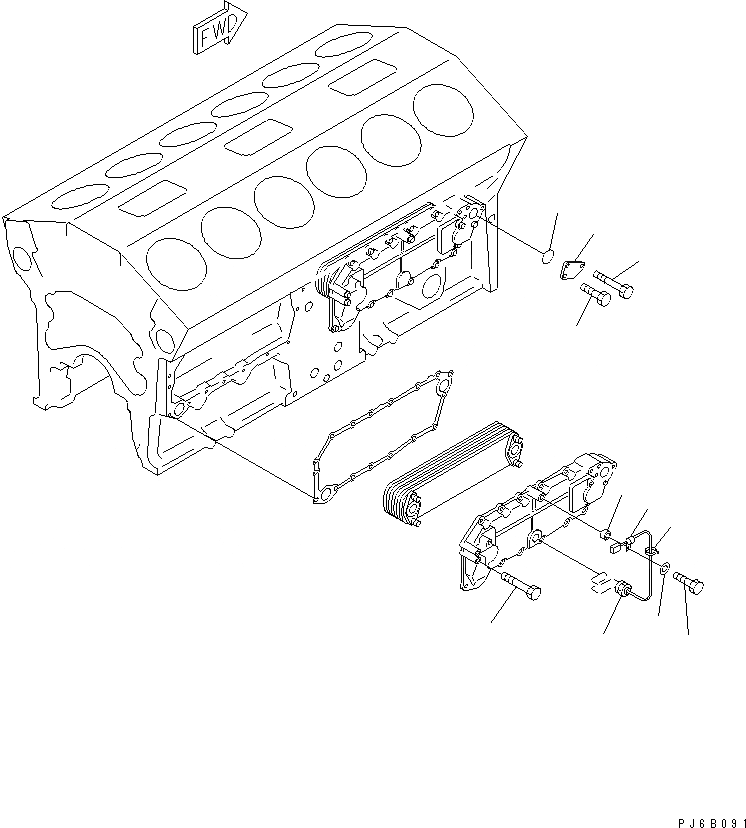 FWD

PJ6B091