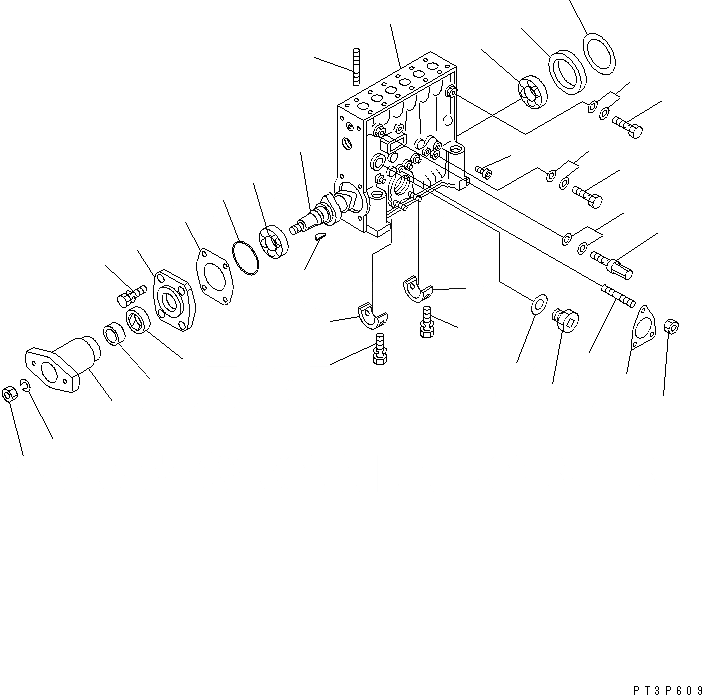 PT3P609