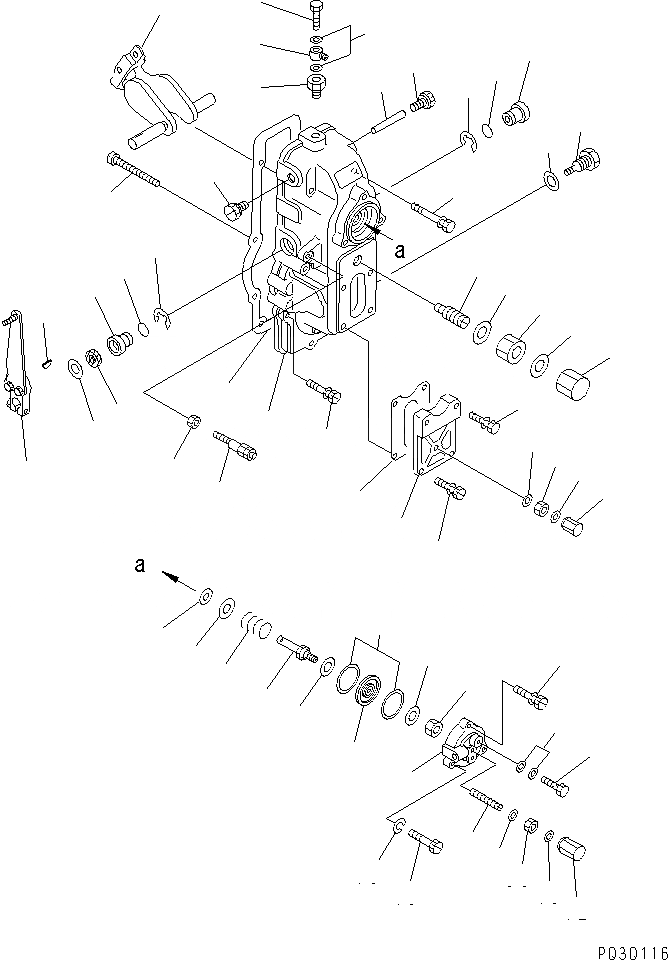 a

a

P030116