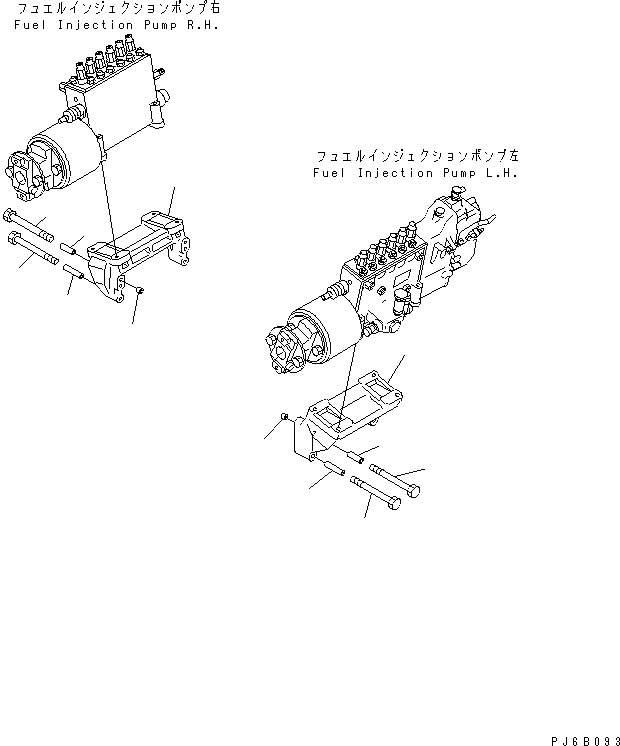 フュエルインジェクションポンプ右
Fuel Injection Pump R.H.

フュエルインジェクションポンプ左
Fuel Injection Pump L.H.

PJ6B093