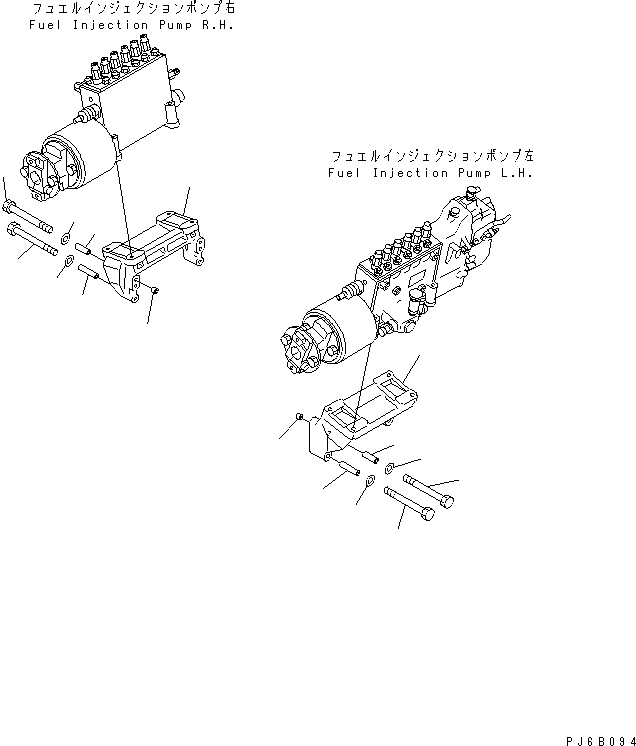 フュエルインジェクションポンプ右
Fuel Injection Pump R.H.

フュエルインジェクションポンプ左
Fuel Injection Pump L.H.

PJ6B094