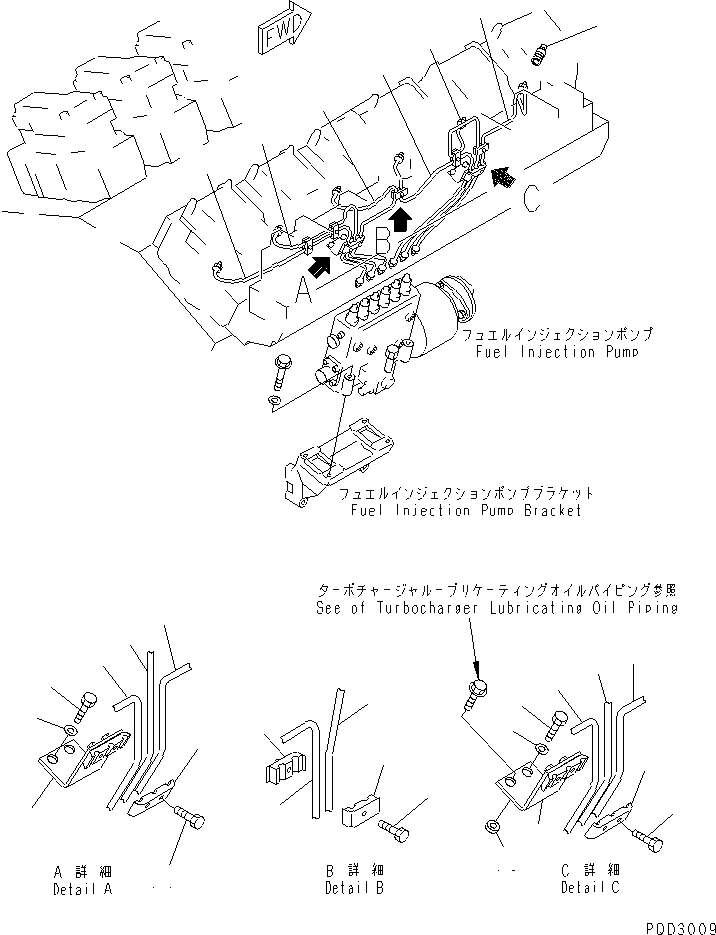 FWD

A

B

C

フュエルインジェクションポンプ
Fuel Injection Pump

フュエルインジェクションポンプブラケット
Fuel Injection Pump Bracket

ターボチャージャルーブリケーティングオイルパイピング参照
See of Turbocharger Lubricating Oil Piping

A 詳 細
Detail A

B 詳 細
Detail B

C 詳 細
Detail C

PDD3009