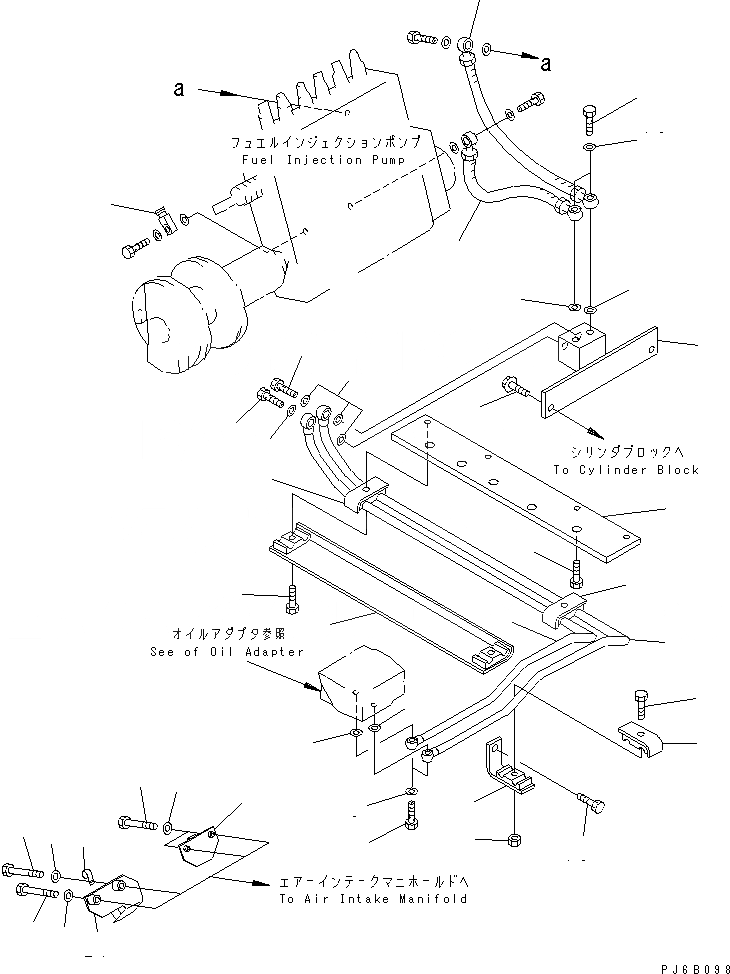 a

a

フュエルインジェクションポンプ
Fuel Injection Pump

シリンダブロックへ
To Cylinder Block

オイルアダプタ参照
See of Oil Adapter

エアーインテークマニホールドへ
To Air Intake Manifold

PJ6B098