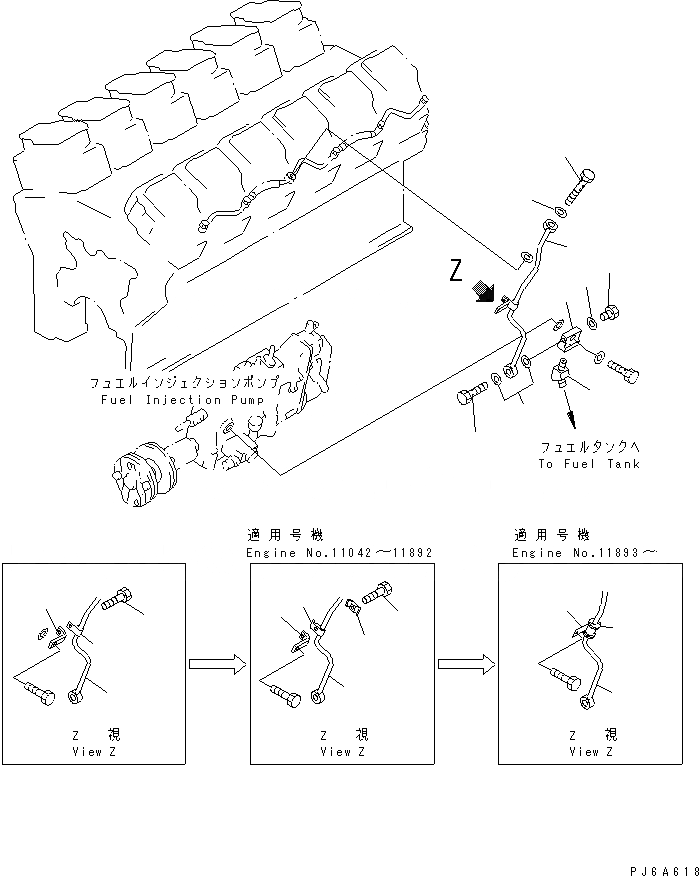 Z

フュエルインジェクションポンプ
Fuel Injection Pump

フュエルタンクへ
To Fuel Tank

適用号機
Engine No.11042～11892

適用号機
Engine No.11893～

Z 視
View Z

Z 視
View Z

Z 視
View Z

PJ6A618