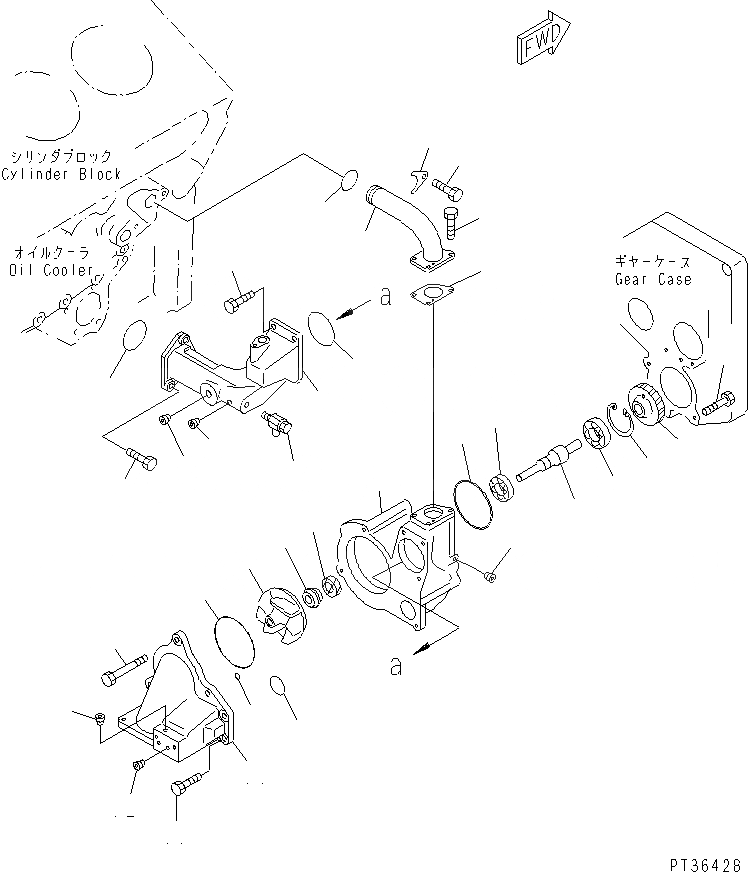 FWD

シリンダブロック
Cylinder Block

オイルクーラ
Oil Cooler

ギヤーケース
Gear Case

a

a

PT36428