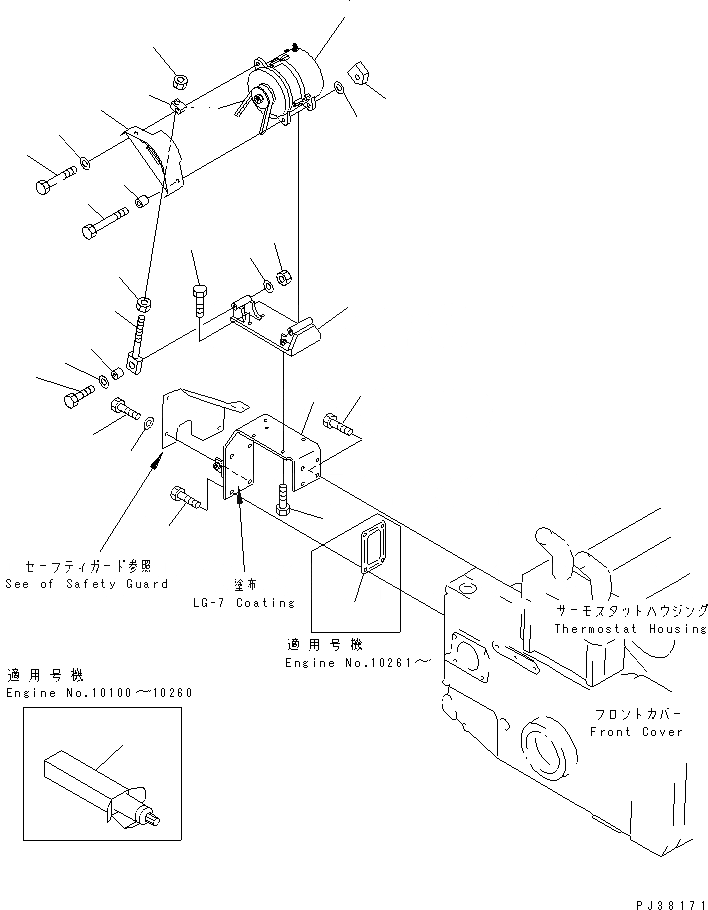 セーフティガード参照
See of Safety Guard

塗布
LG-7 Coating

適用号機
Engine No.10261～

サーモスタットハウジング
Thermostat Housing

適用号機
Engine No.10100～10260

フロントカバー
Front Cover

PJ38171