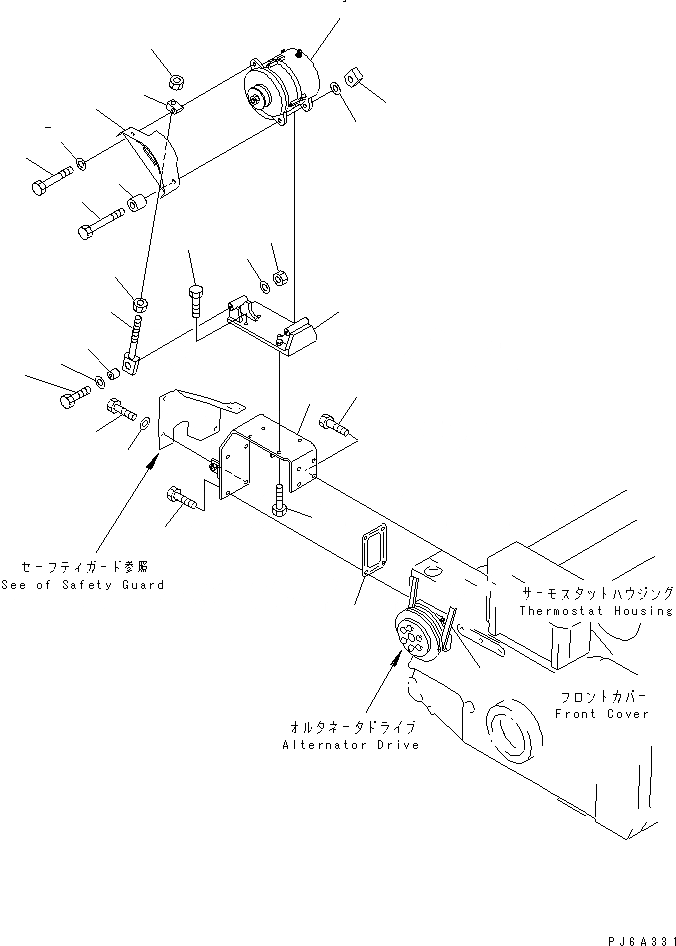 セーフティガード参照
See of Safety Guard

サーモスタットハウジング
Thermostat Housing

フロントカバー
Front Cover

オルタネータドライブ
Alternator Drive

PJ6A331