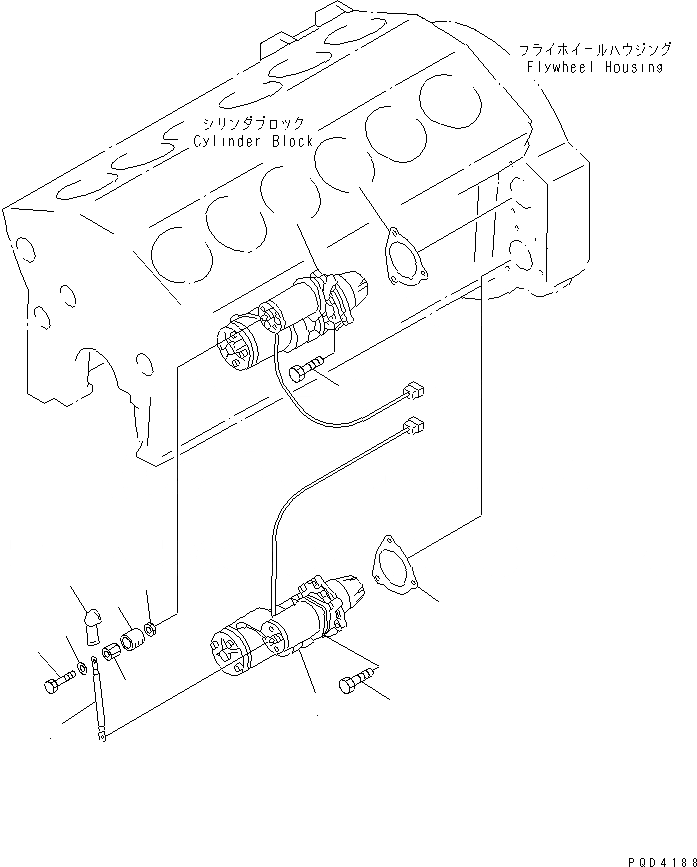 フライホイールハウジング
Flywheel Housing

シリンダブロック
Cylinder Block

PQD4188