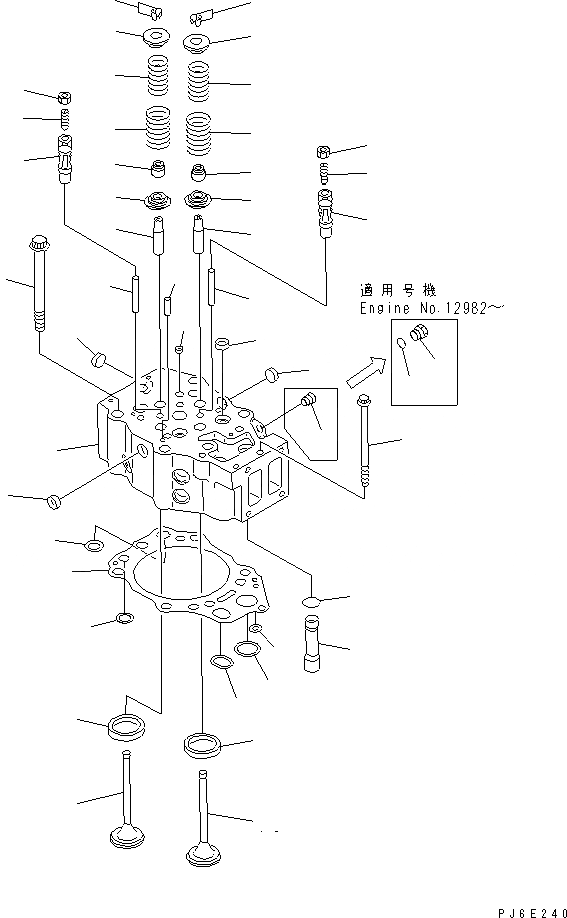 適用号機
Engine No.12982～

PJ6E240