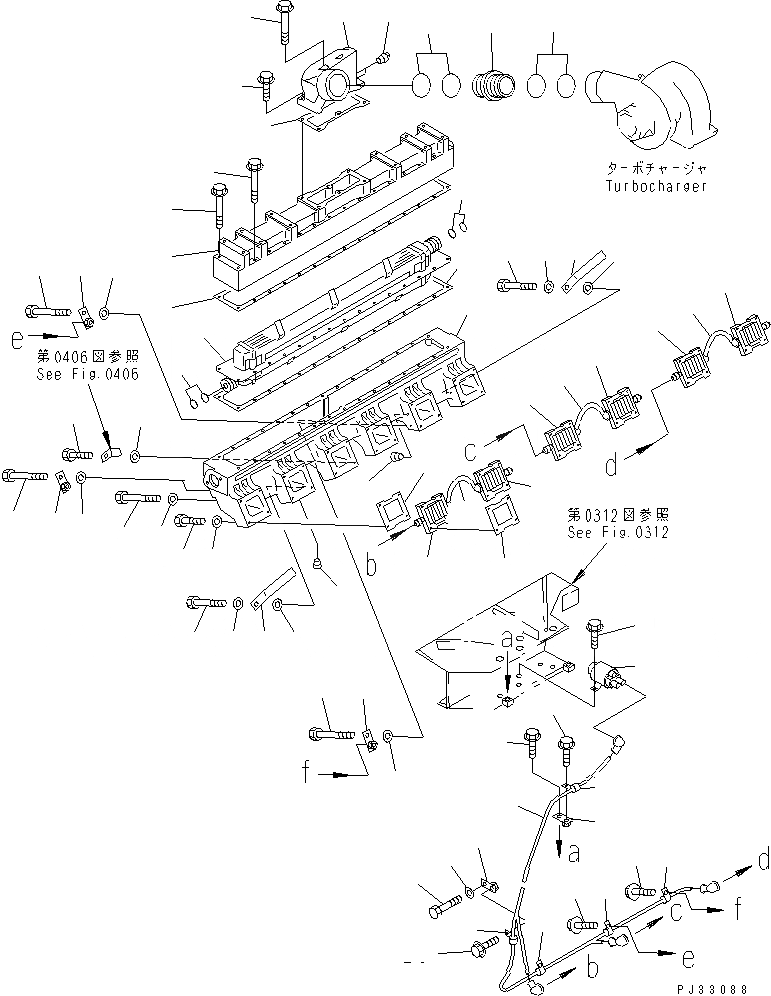 ターボチャージャ
Turbocharger

e

第0406図参照
See Fig.0406

c

d

b

第0312図参照
See Fig.0312

a

f

a

d

c

f

e

b

PJ33088