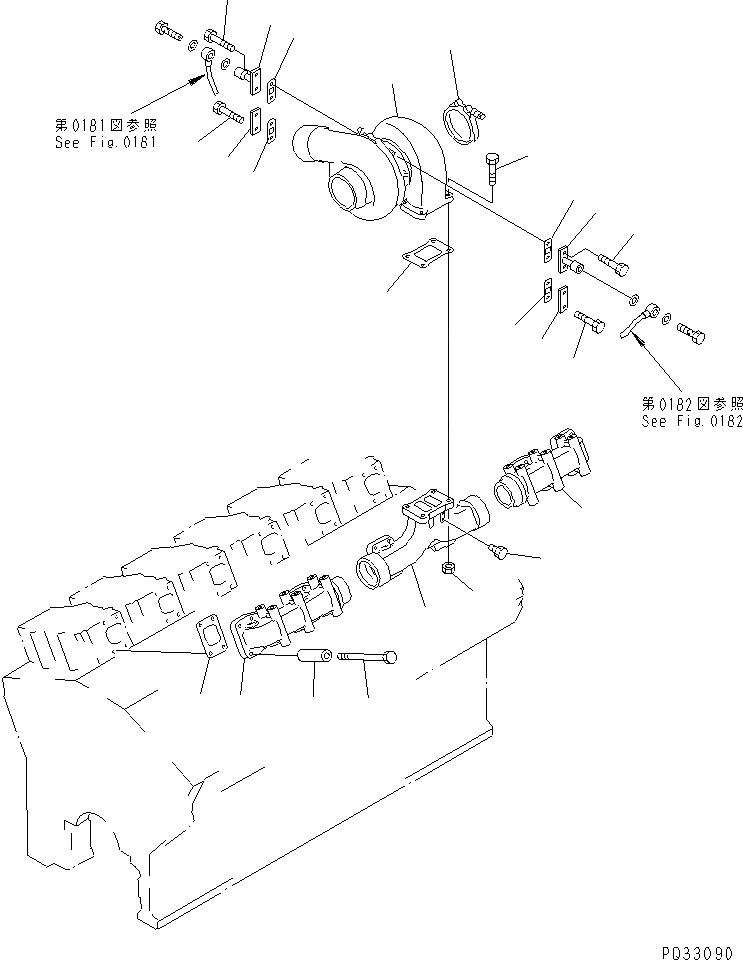 第0181図参照
See Fig.0181

第0182図参照
See Fig.0182

PD33090