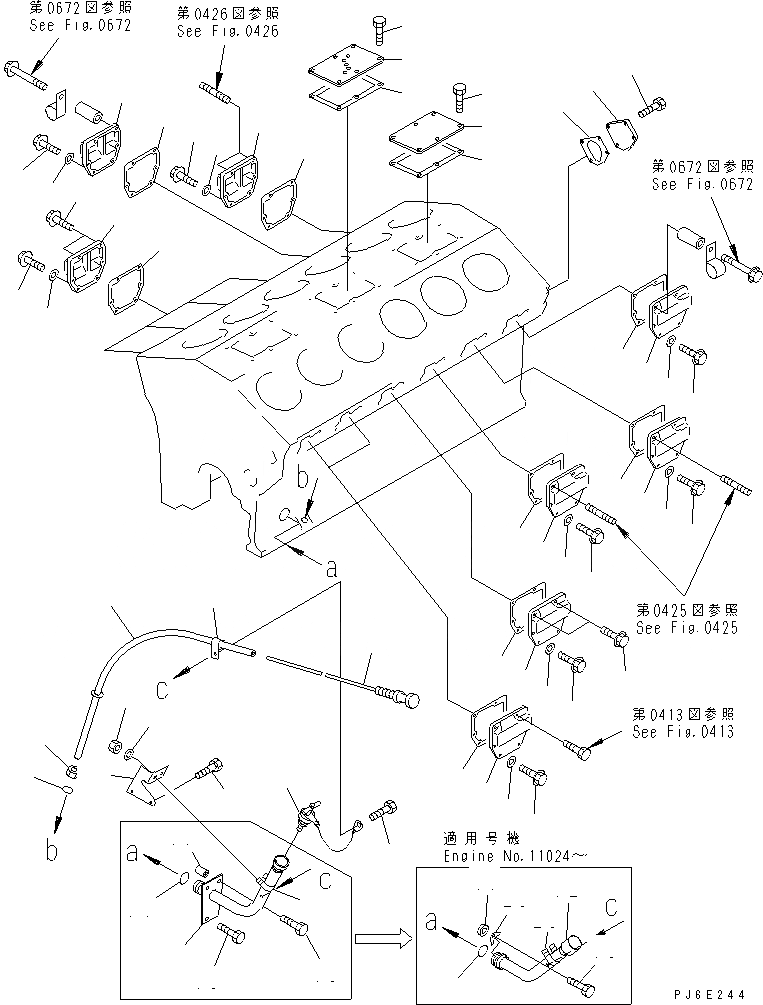 第0672図参照
See Fig.0672

第0426図参照
See Fig.0426

第0672図参照
See Fig.0672

b

a

第0425図参照
See Fig.0425

c

第0413図参照
See Fig.0413

b

a

c

適用号機
Engine No.11024～

a

c

PJ6E244