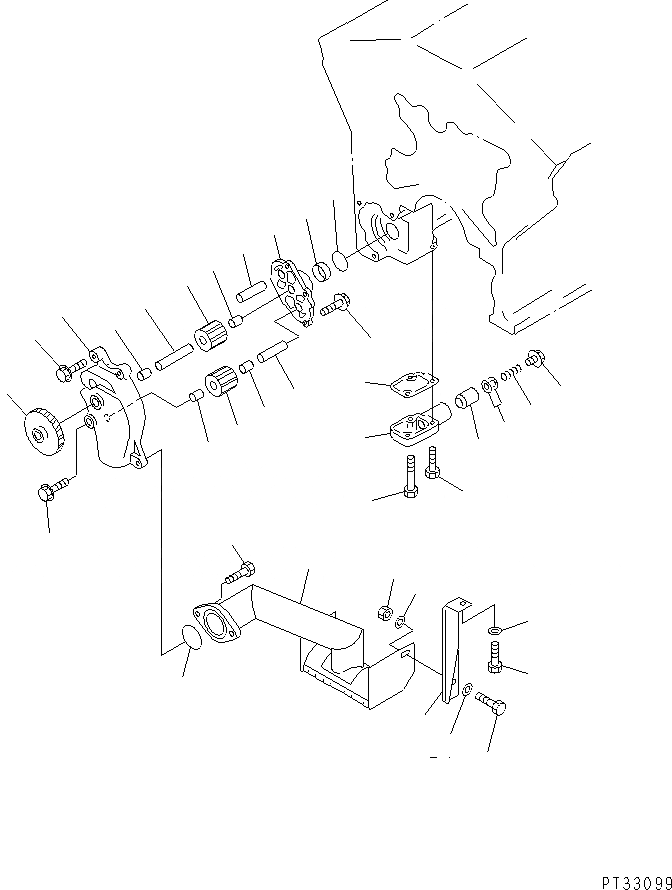 PT33099