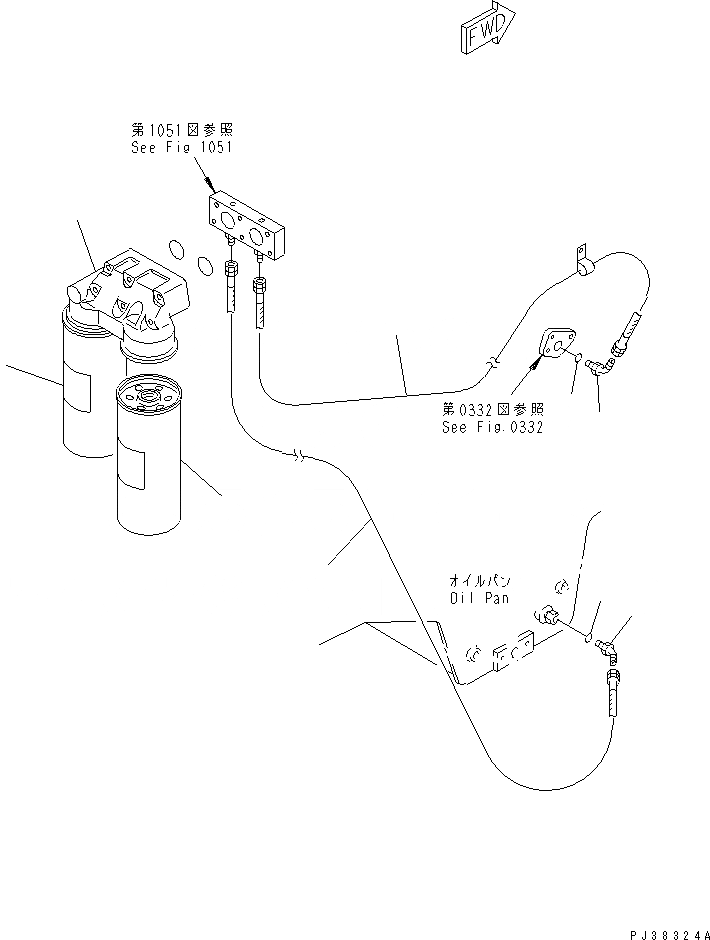 FWD

第1051図参照
See Fig.1051

第0332図参照
See Fig.0332

オイルパン
Oil Pan

PJ38324A