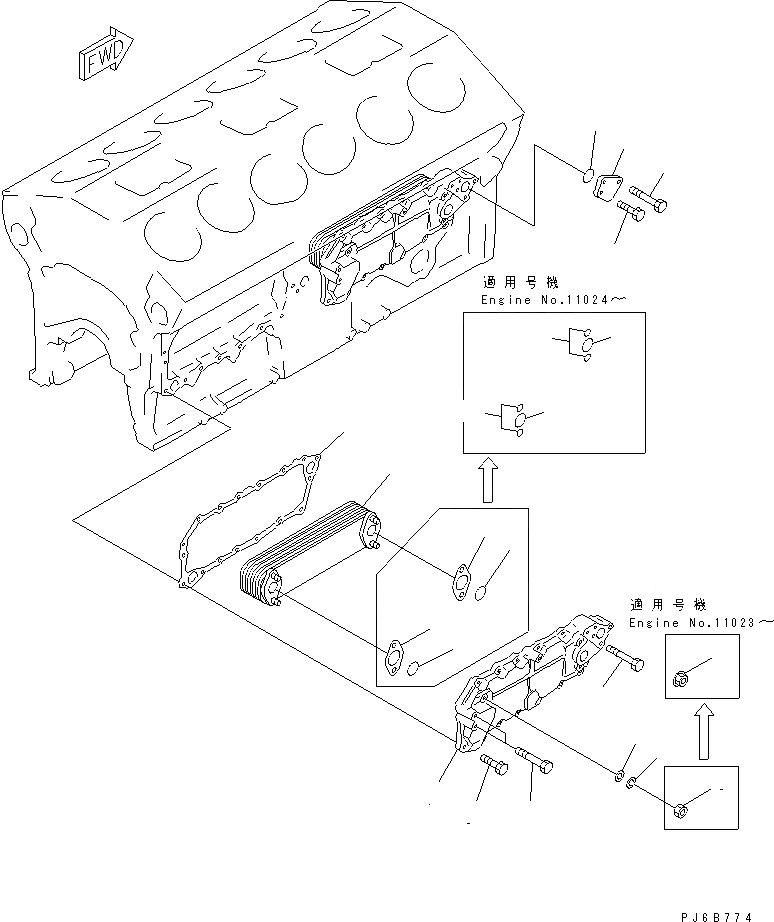 FWD

適用号機
Engine No.11024～

適用号機
Engine No.11023～

PJ6B774