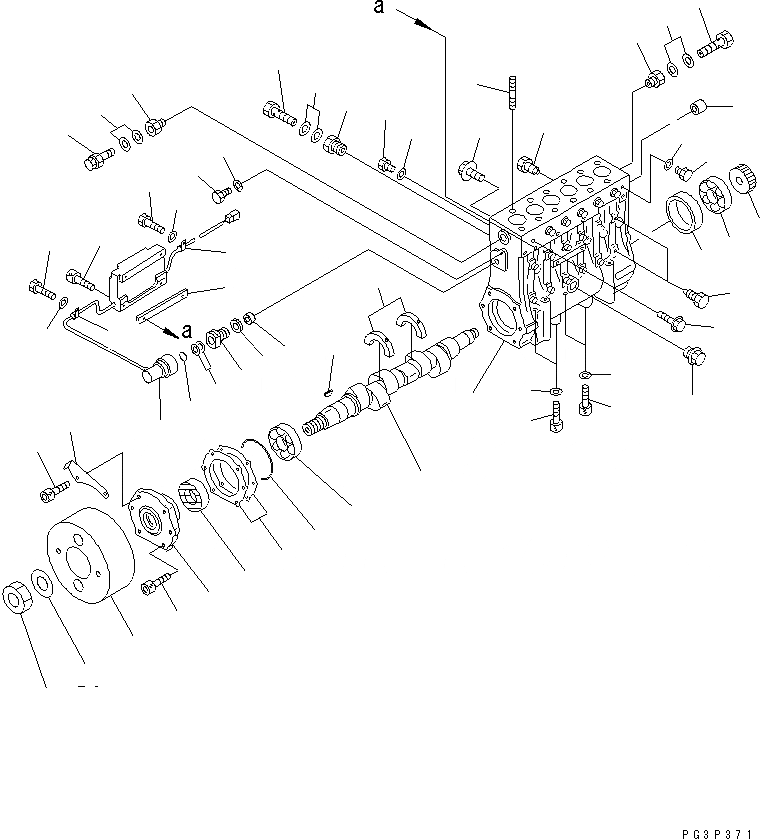 a

a

PG3P371