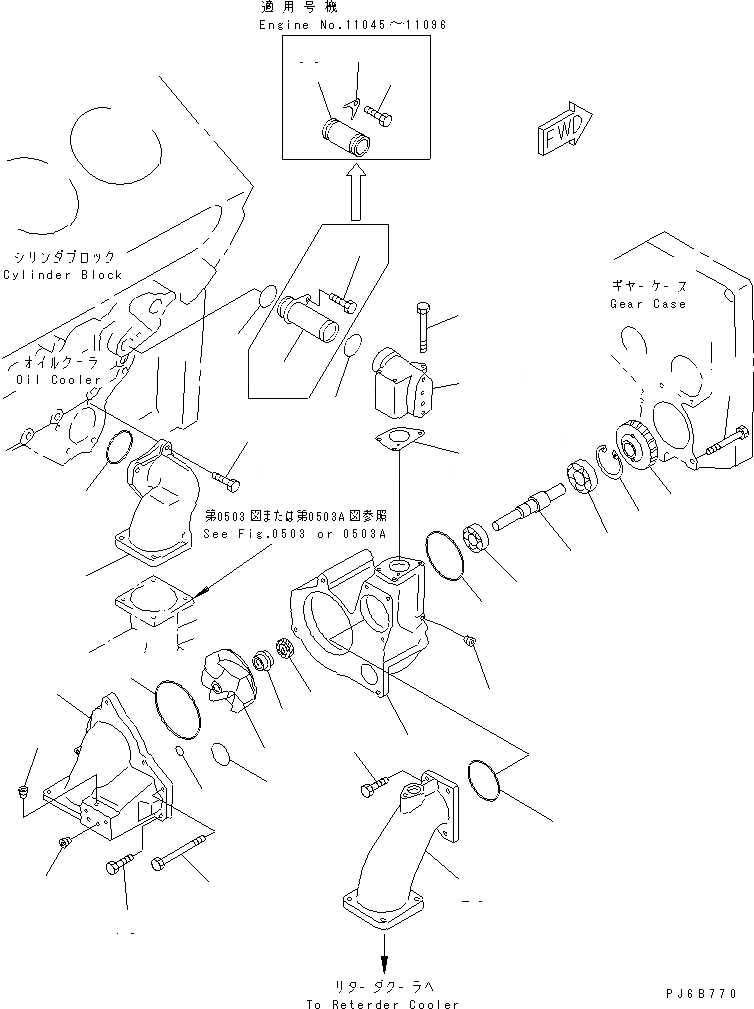 適用号機
Engine No.11045~11096

FWD

シリンダブロック
Cylinder Block

ギヤーケース
Gear Case

オイルクーラ
Oil Cooler

第0503図または第0503A図参照
See Fig.0503 or 0503A

リターダクーラへ
To Reterder Cooler

PJ6B770