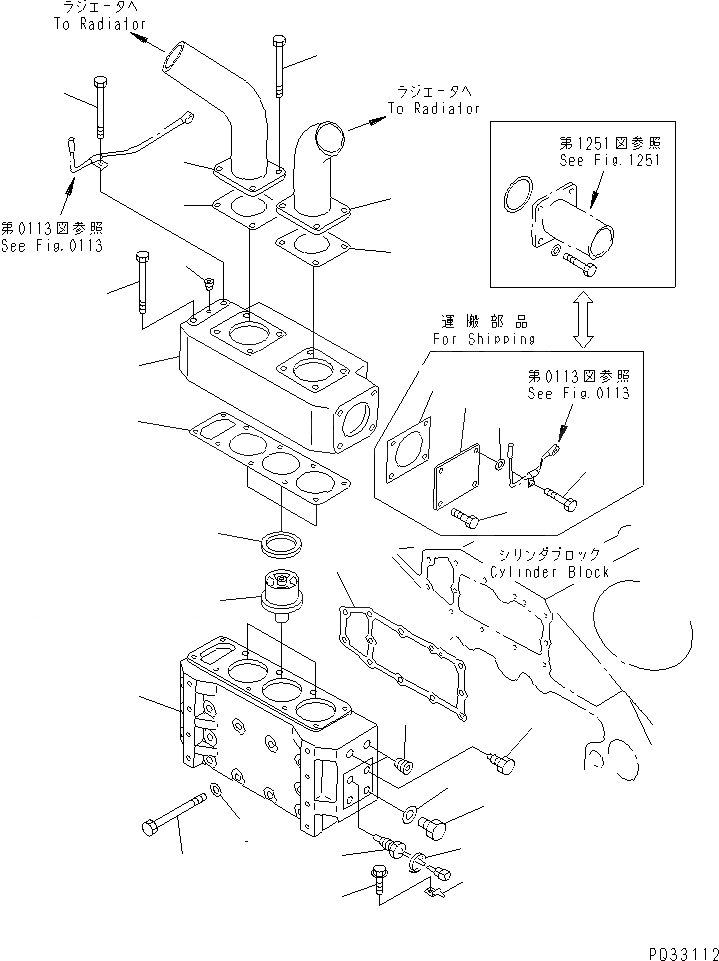 ラジエータへ
To Radiator

ラジエータへ
To Radiator

第1251図参照
See Fig.1251

第0113図参照
See Fig.0113

運搬部品
For Shipping

第0113図参照
See Fig.0113

シリンダブロック
Cylinder Block

PD33112