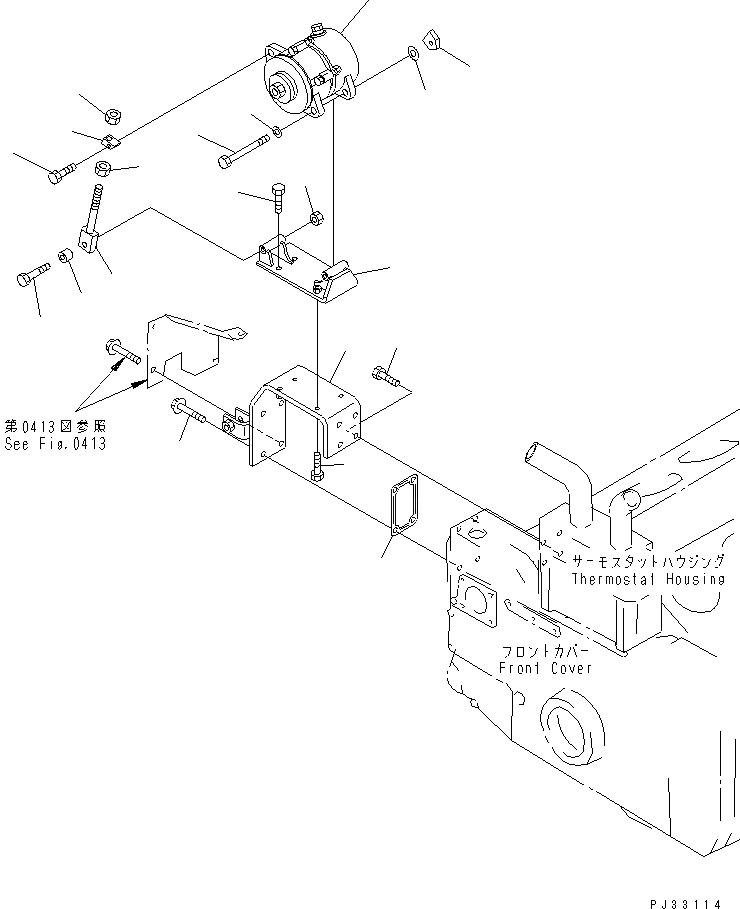 第0413図参照
See Fig.0413

サーモスタットハウジング
Thermostat Housing

フロントカバー
Front Cover

PJ33114