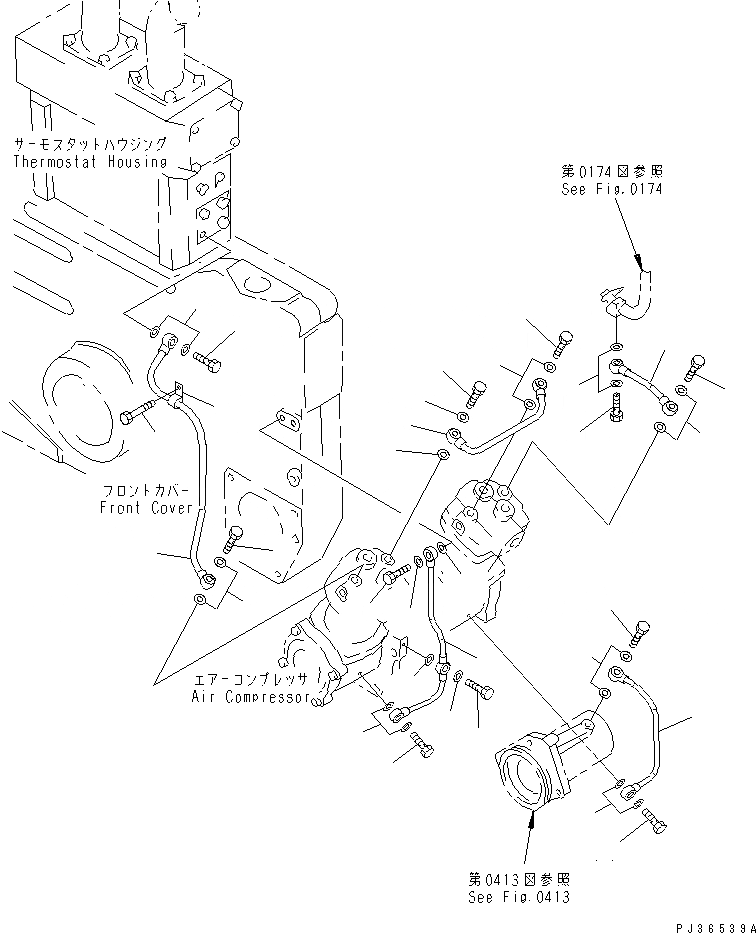 サーモスタットハウジング
Thermostat Housing

第0174図参照
See Fig.0174

フロントカバー
Front Cover

エアーコンプレッサ
Air Compressor

第0413図参照
See Fig.0413

PJ36539A