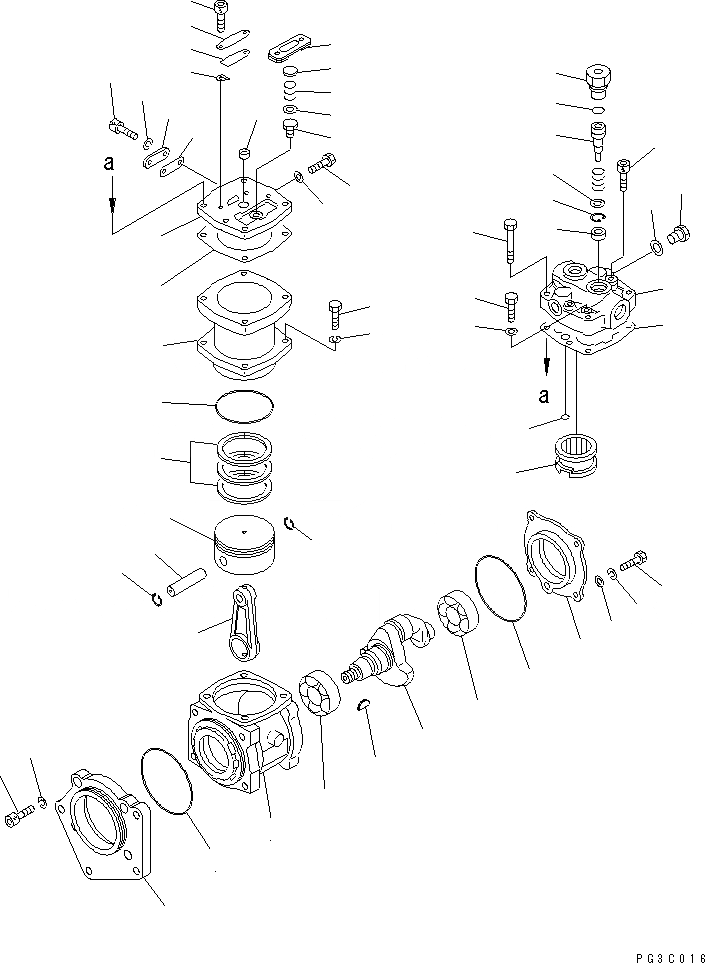 a
a
PG3C016