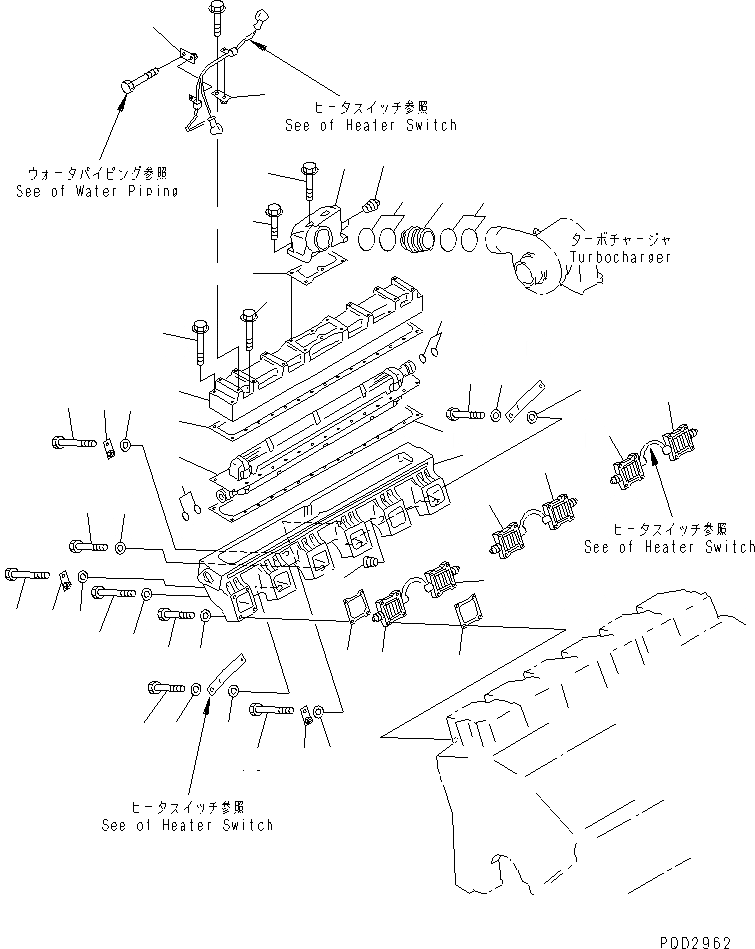 ヒータスイッチ参照
See of Heater Switch

ウォータパイピング参照
See of Water Piping

ターボチャージャ
Turbocharger

ヒータスイッチ参照
See of Heater Switch

ヒータスイッチ参照
See of Heater Switch

PDD2962