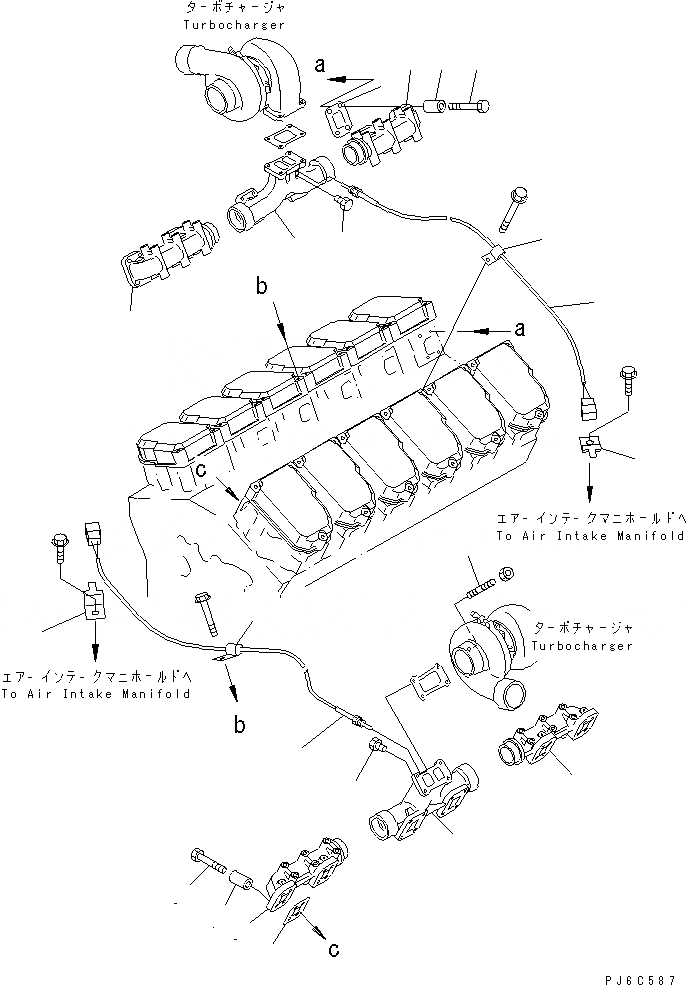 ターボチャージャ
Turbocharger

a

b

a

c

エアーインテークマニホールドへ
To Air Intake Manifold

ターボチャージャ
Turbocharger

エアーインテークマニホールドへ
To Air Intake Manifold

b

c

PJ6C587