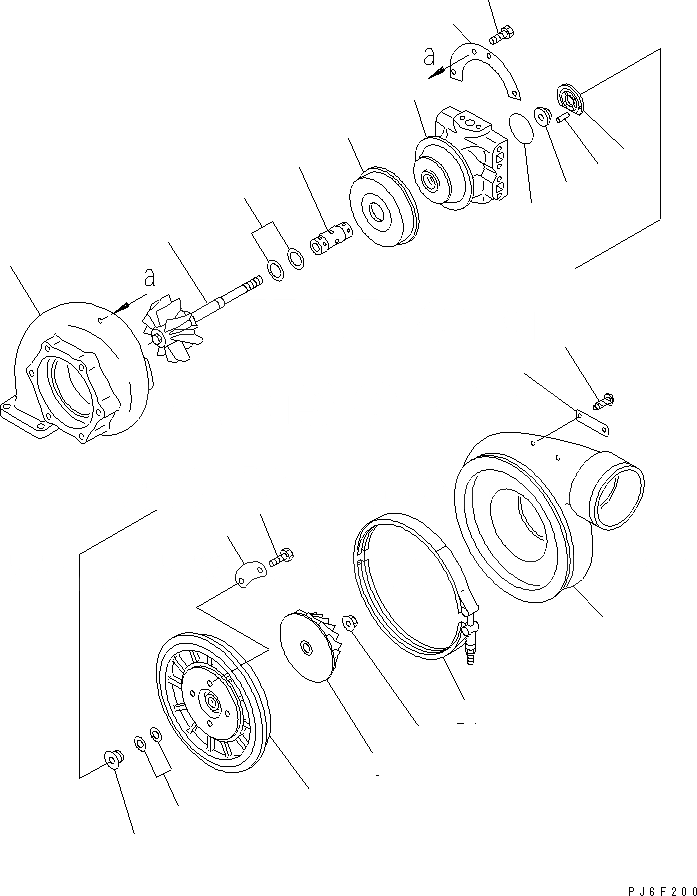 a

a

PJ6F200