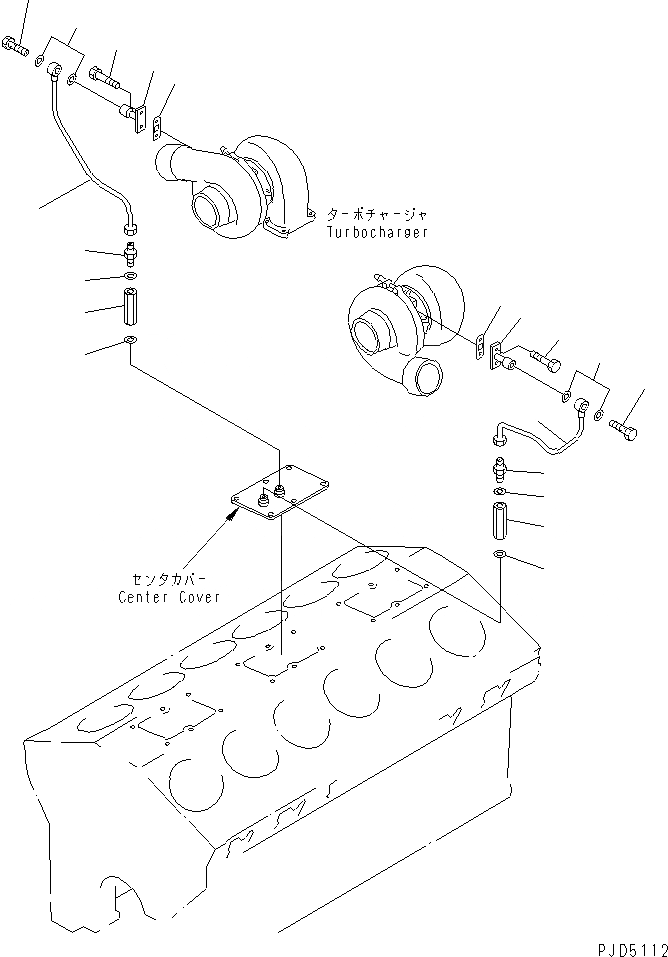 ターボチャージャ
Turbocharger

センタカバー
Center Cover

PJD5112