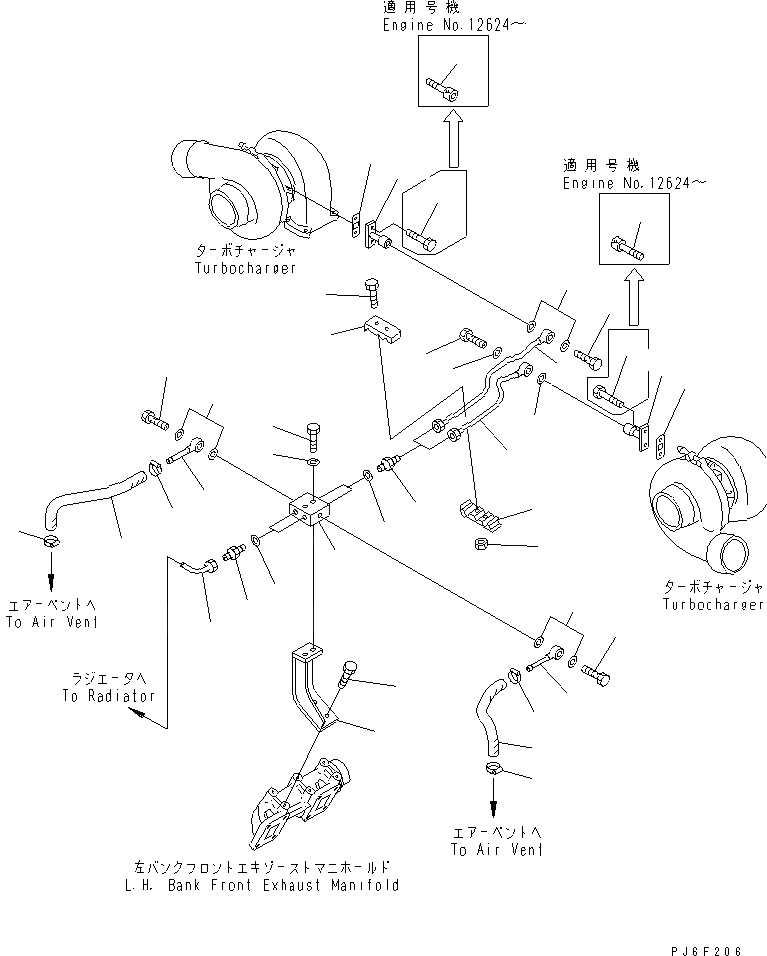 適用号機
Engine No.12624～

適用号機
Engine No.12624～

ターボチャージャ
Turbocharger

ターボチャージャ
Turbocharger

エアーベントへ
To Air Vent

ラジエータへ
To Radiator

エアーベントへ
To Air Vent

左バンクフロントエキゾーストマニホールド
L.H. Bank Front Exhaust Manifold

PJ6F206