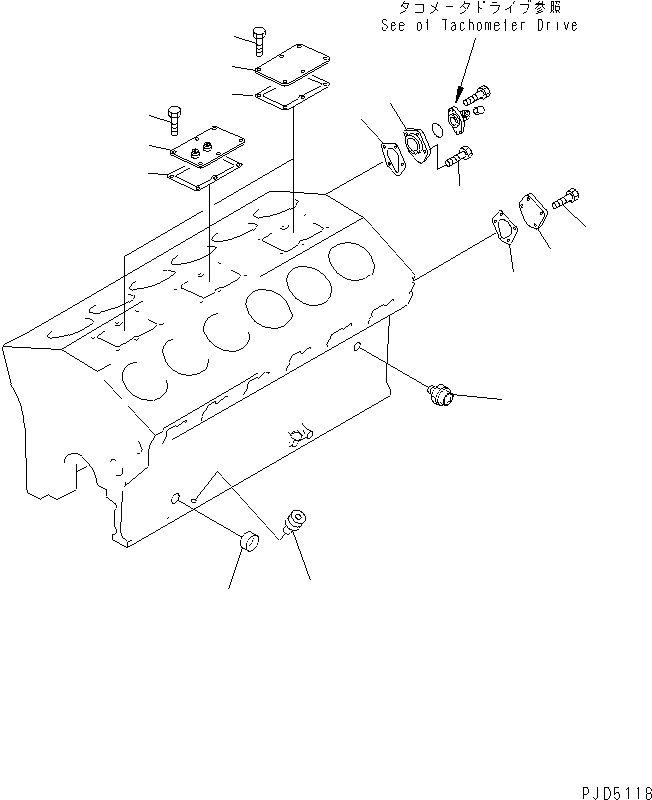 タコメータドライブ参照
See of Tachometer Drive

PJD5118