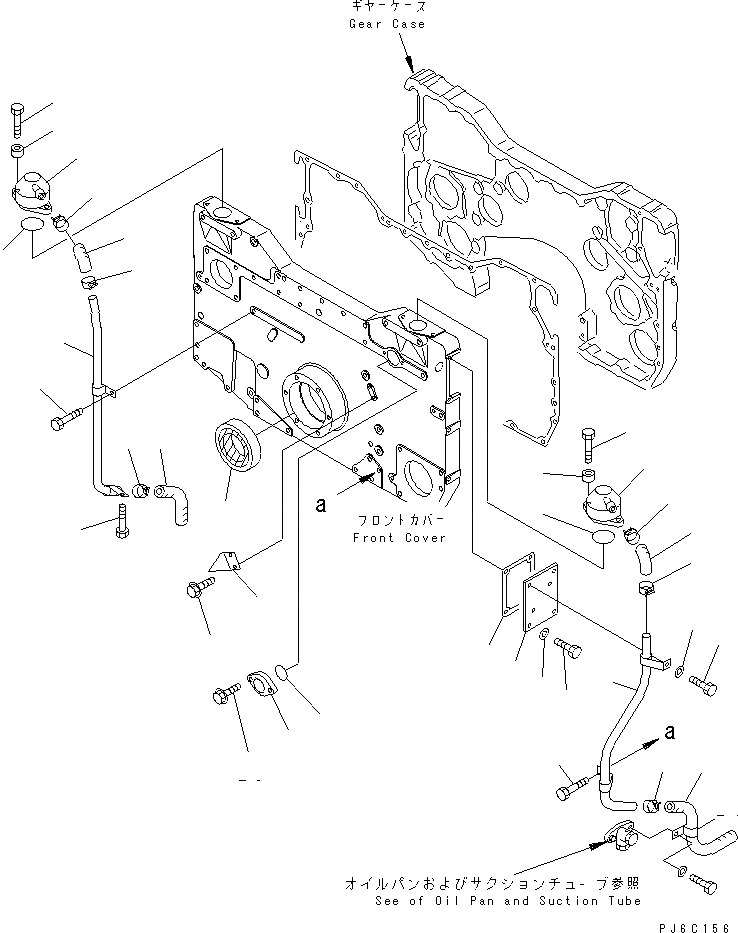 ギヤーケース
Gear Case

a

フロントカバー
Front Cover

a

オイルパンおよびサクションチューブ参照
See of Oil Pan and Suction Tube

PJ6C156