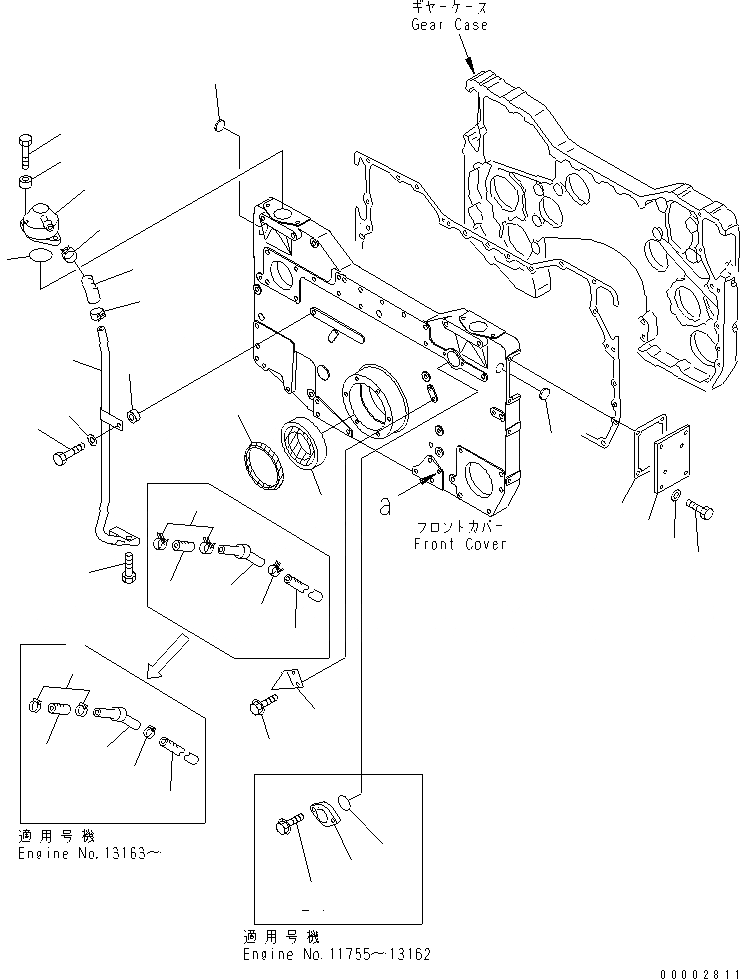 ギヤーケース
Gear Case

a

フロントカバー
Front Cover

適用号機
Engine No.13163～

適用号機
Engine No.11755～13162

00002811